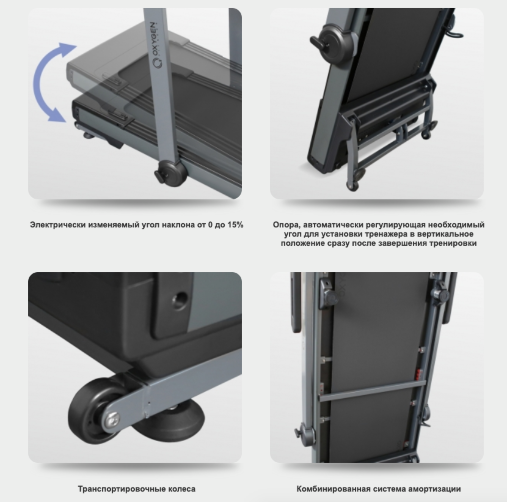 OXYGEN

Электрически изменяемый угол наклона от 0 до 15%

Опора, автоматически регулирующая необходимый угол для установки тренажера в вертикальное положение сразу после завершения тренировки

Транспортировочные колеса

Комбинированная система амортизации